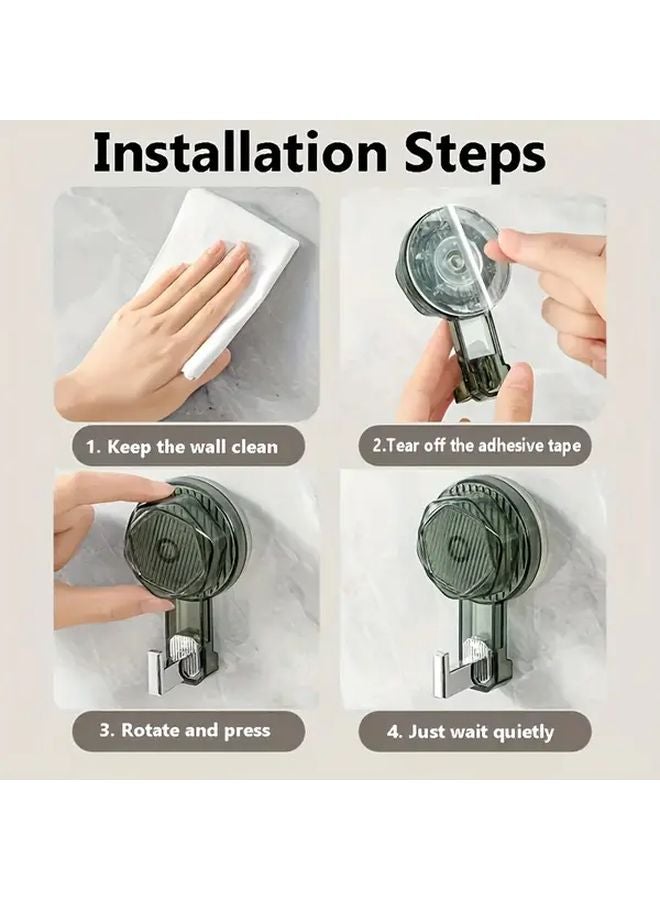 Installation Steps

1. Keep the wall clean

2.Tear off the adhesive tape

3. Rotate and press

4. Just wait quietly